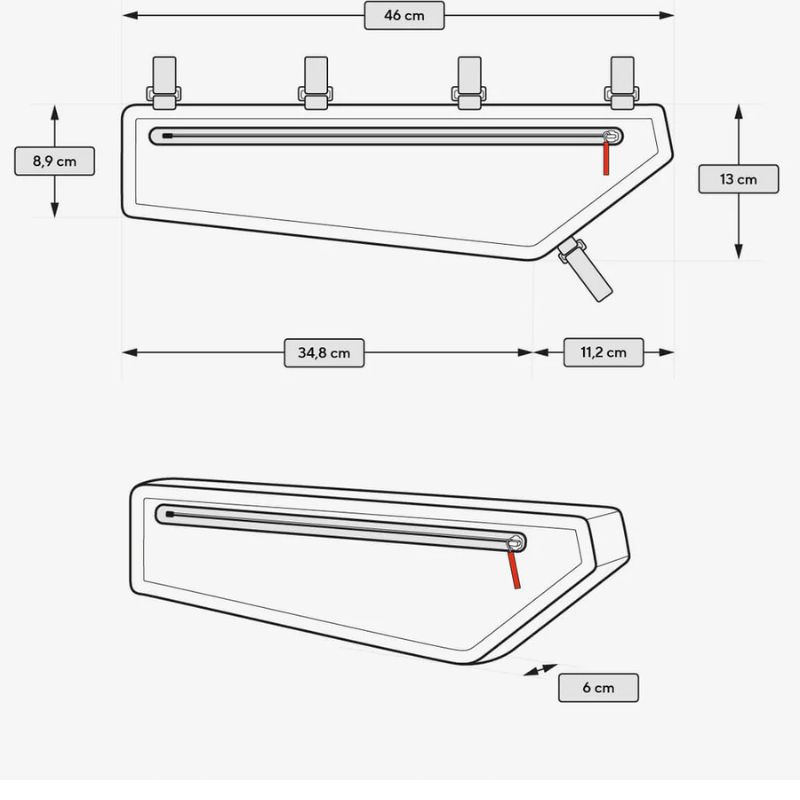 46 cm
8,9 cm
13 cm
34,8 cm
11,2 cm
6 cm