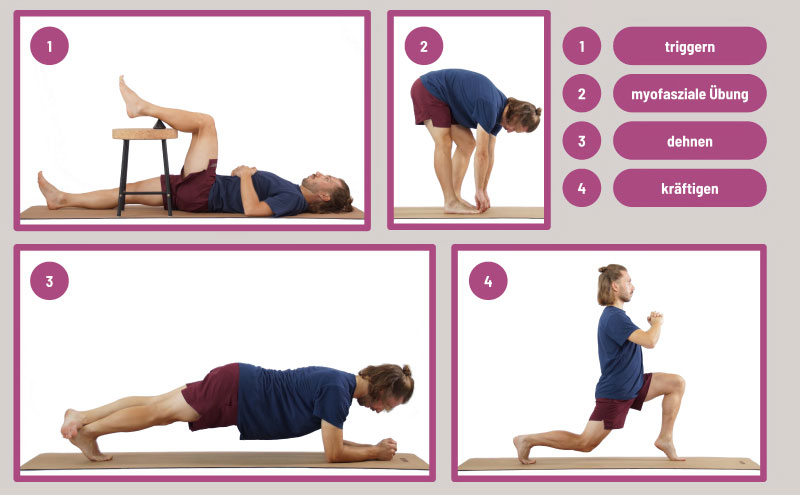 1

2

1 triggern

2 myofasziale Übung

3 dehnen

4 kräftigen

3

4